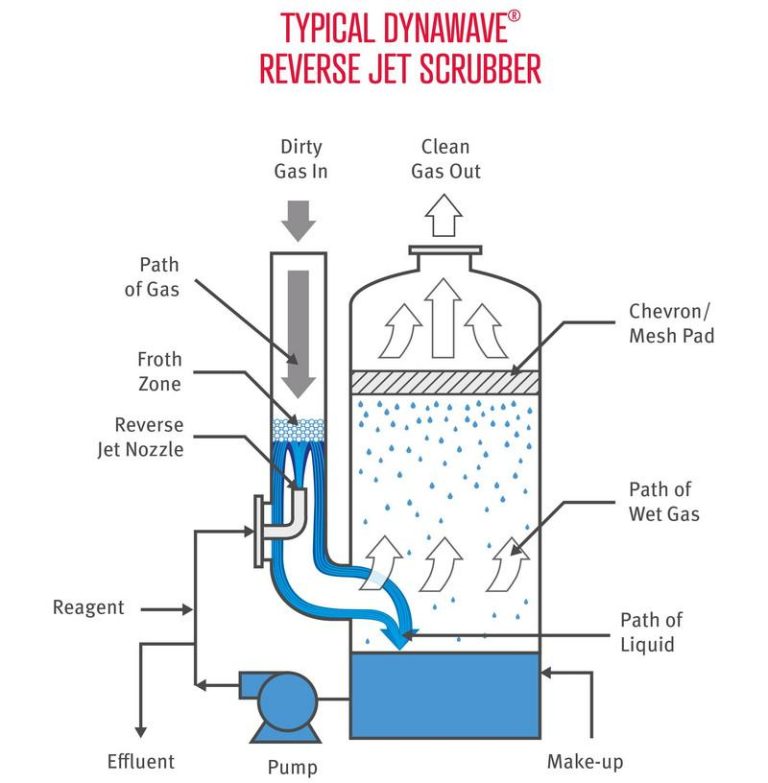 TYPICAL DYNAWAVE®
REVERSE JET SCRUBBER

Dirty Gas In

Clean Gas Out

Path of Gas

Chevron/ Mesh Pad

Froth Zone

Reverse Jet Nozzle

Path of Wet Gas

Reagent

Path of Liquid

Effluent

Pump

Make-up